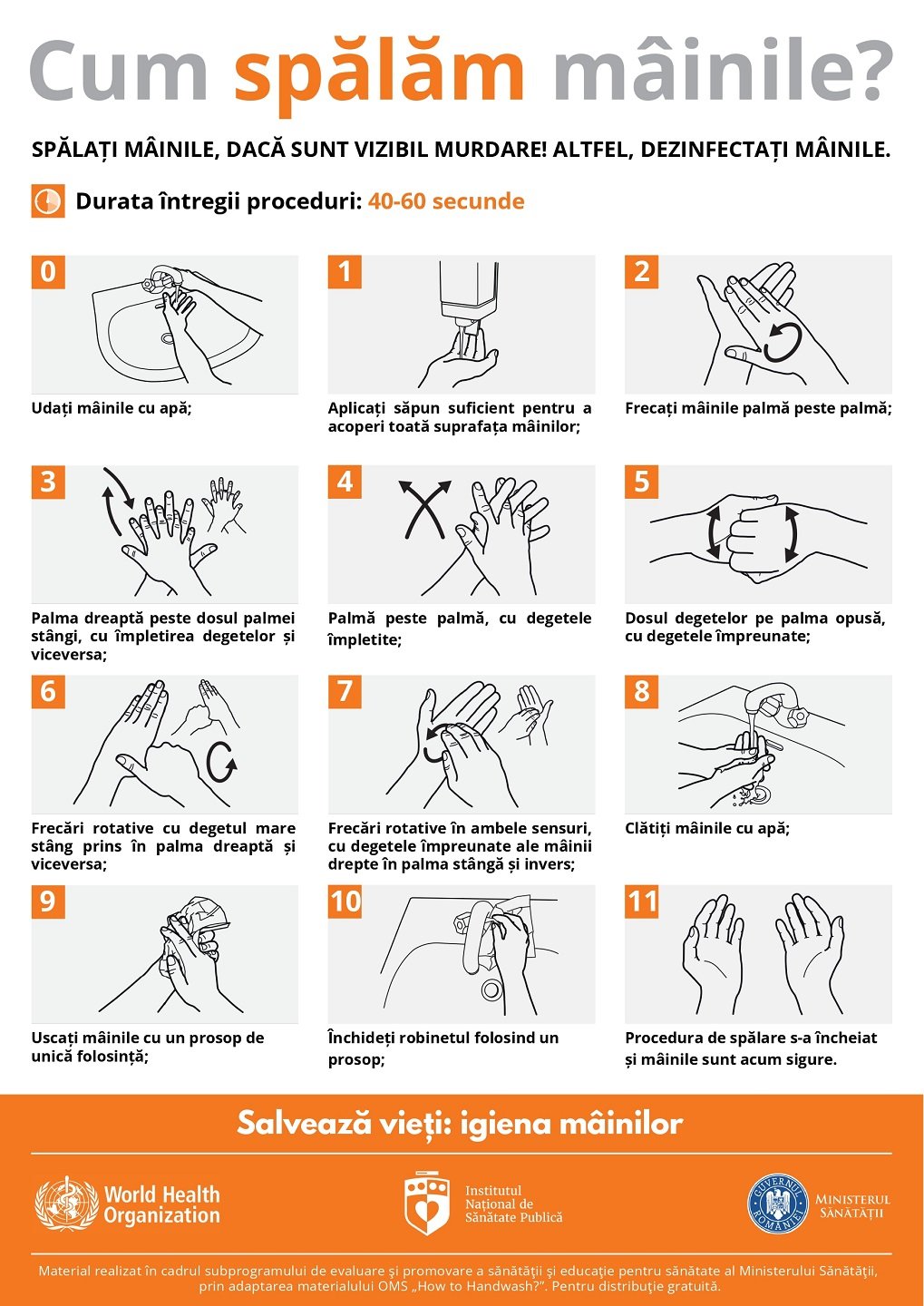 Cum spălăm mâinile?

SPĂLAȚI MÂINILE, DACĂ SUNT VIZIBIL MURDARE! ALTFEL, DEZINFECTAȚI MÂINILE.

Durata întregii proceduri: 40-60 secunde

0
Udați mâinile cu apă;

1
Aplicați săpun suficient pentru a acoperi toată suprafața mâinilor;

2
Frecați mâinile palmă peste palmă;

3
Palma dreaptă peste dosul palmei stângi, cu împletirea degetelor și viceversa;

4
Palmă peste palmă, cu degetele împletite;

5
Dosul degetelor pe palma opusă, cu degetele împreunate;

6
Frecări rotative cu degetul mare stâng prins în palma dreaptă și viceversa;

7
Frecări rotative în ambele sensuri, cu degetele împreunate ale mâinii drepte în palma stângă și invers;

8
Clătiți mâinile cu apă;

9
Uscați mâinile cu un prosop de unică folosință;

10
Închideți robinetul folosind un prosop;

11
Procedura de spălare s-a încheiat și mâinile sunt acum sigure.

Salvează vieți: igiena mâinilor

World Health Organization

Institutul Național de Sănătate Publică

GUVERNUL ROMÂNIEI

MINISTERUL SĂNĂTĂȚII

Material realizat în cadrul subprogramului de evaluare și promovare a sănătății și educație pentru sănătate al Ministerului Sănătății, prin adaptarea materialului OMS „How to Handwash?". Pentru distribuție gratuită.